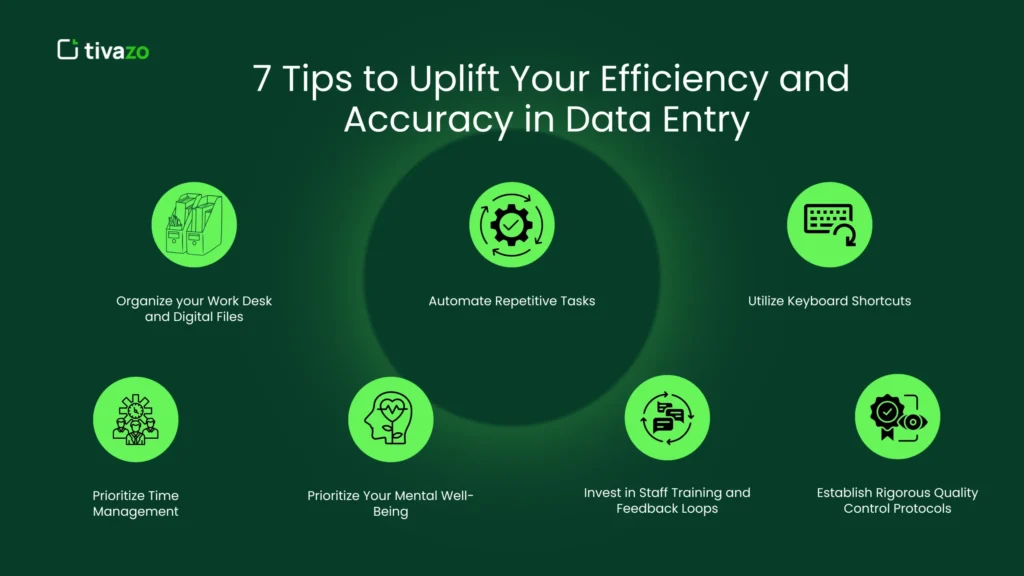 tivazo

7 Tips to Uplift Your Efficiency and Accuracy in Data Entry

Organize your Work Desk and Digital Files

Automate Repetitive Tasks

Utilize Keyboard Shortcuts

Prioritize Time Management

Prioritize Your Mental Well-Being

Invest in Staff Training and Feedback Loops

Establish Rigorous Quality Control Protocols