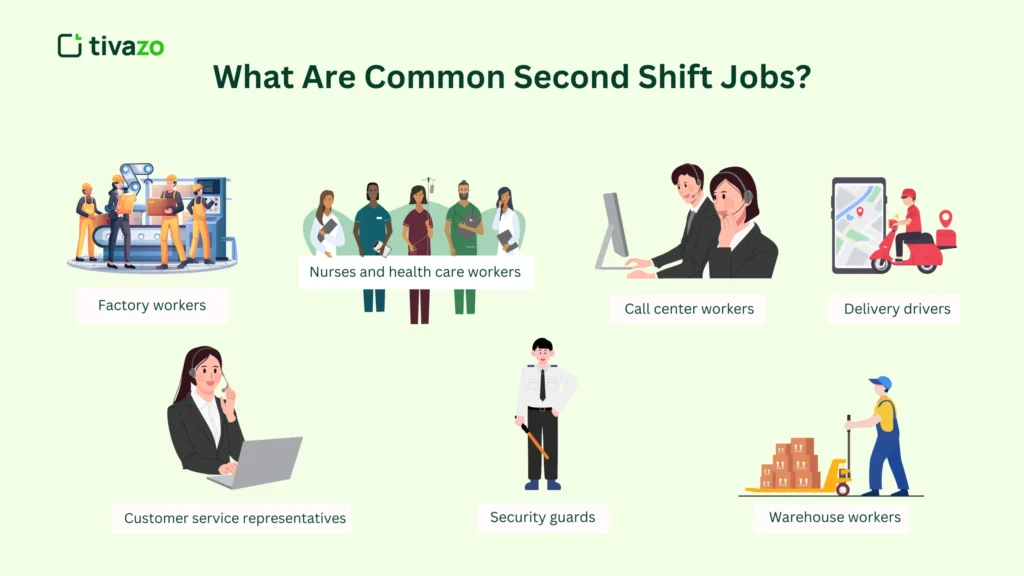 tivazo

What Are Common Second Shift Jobs?

Factory workers

Nurses and health care workers

Call center workers

Delivery drivers

Customer service representatives

Security guards

Warehouse workers