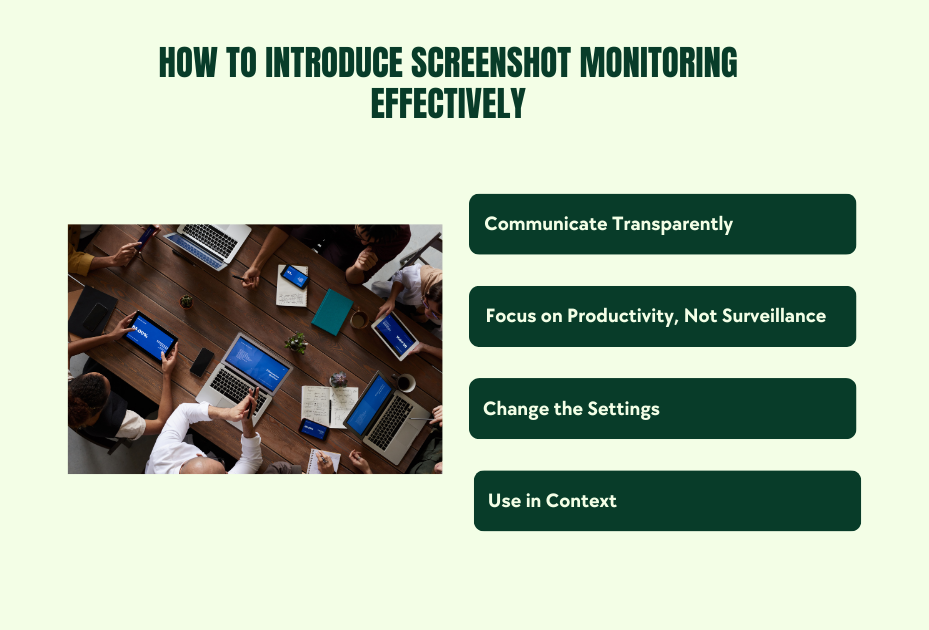 HOW TO INTRODUCE SCREENSHOT MONITORING EFFECTIVELY

Communicate Transparently

Focus on Productivity, Not Surveillance

Change the Settings

Use in Context