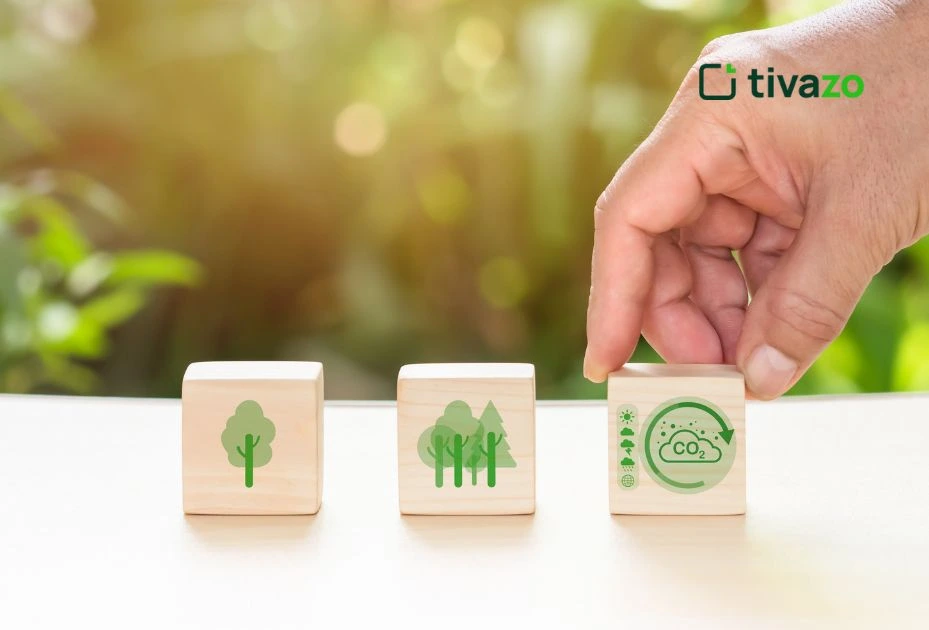 tivazo

$CO_2$