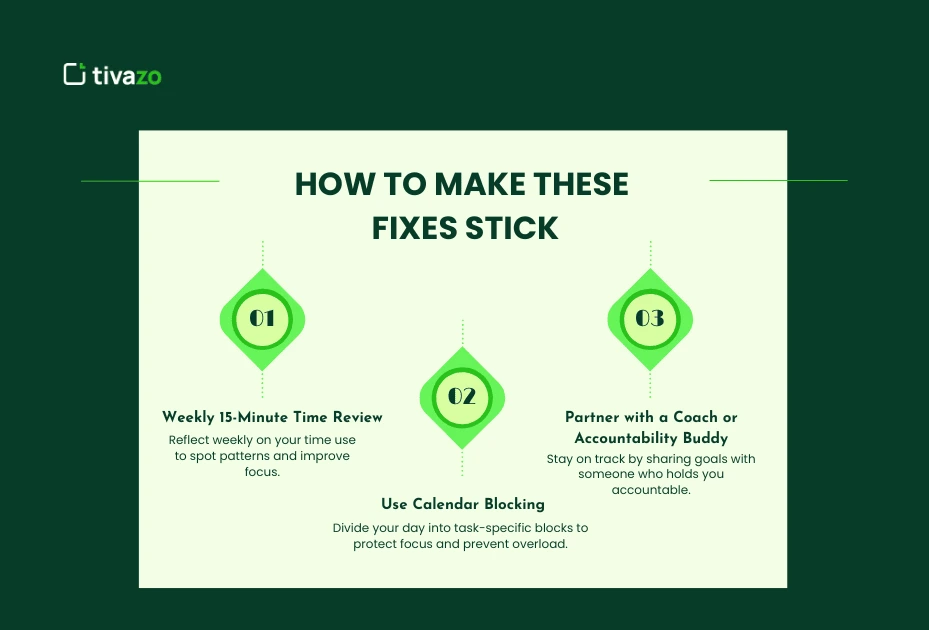 tivazo

HOW TO MAKE THESE FIXES STICK

01

Weekly 15-Minute Time Review

Reflect weekly on your time use to spot patterns and improve focus.

02

Use Calendar Blocking

Divide your day into task-specific blocks to protect focus and prevent overload.

03

Partner with a Coach or Accountability Buddy

Stay on track by sharing goals with someone who holds you accountable.