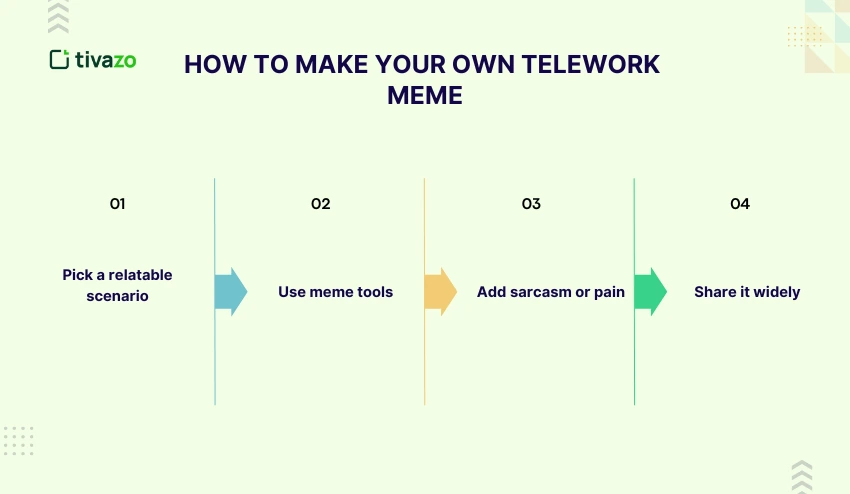 tivazo

HOW TO MAKE YOUR OWN TELEWORK MEME

01

Pick a relatable scenario

02

Use meme tools

03

Add sarcasm or pain

04

Share it widely